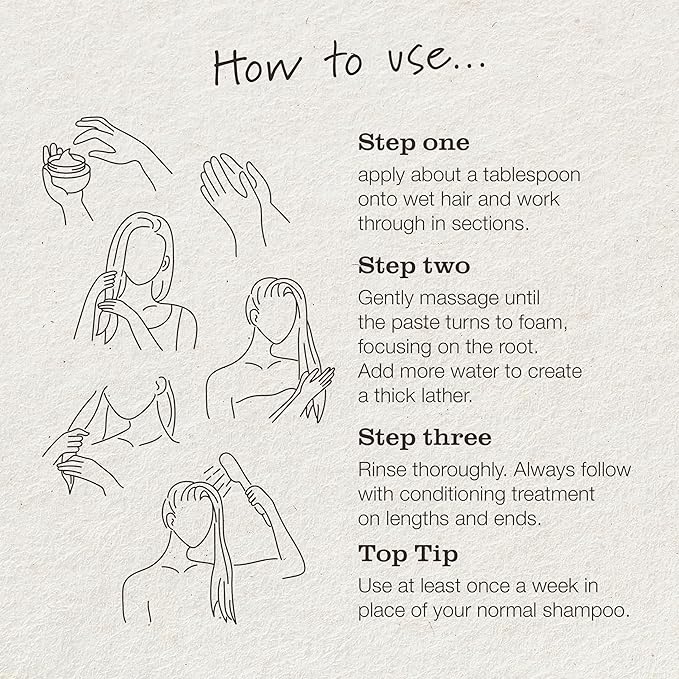 How to use...

Step one
apply about a tablespoon onto wet hair and work through in sections.

Step two
Gently massage until the paste turns to foam, focusing on the root. Add more water to create a thick lather.

Step three
Rinse thoroughly. Always follow with conditioning treatment on lengths and ends.

Top Tip
Use at least once a week in place of your normal shampoo.