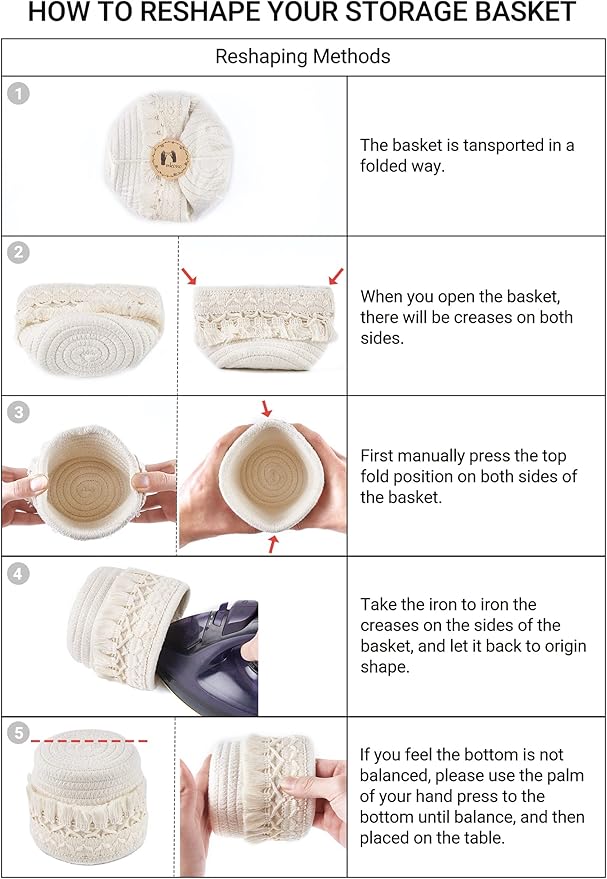 HOW TO RESHAPE YOUR STORAGE BASKET

Reshaping Methods

1

The basket is tansported in a folded way.

2

When you open the basket, there will be creases on both sides.

3

First manually press the top fold position on both sides of the basket.

4

Take the iron to iron the creases on the sides of the basket, and let it back to origin shape.

5

If you feel the bottom is not balanced, please use the palm of your hand press to the bottom until balance, and then placed on the table.