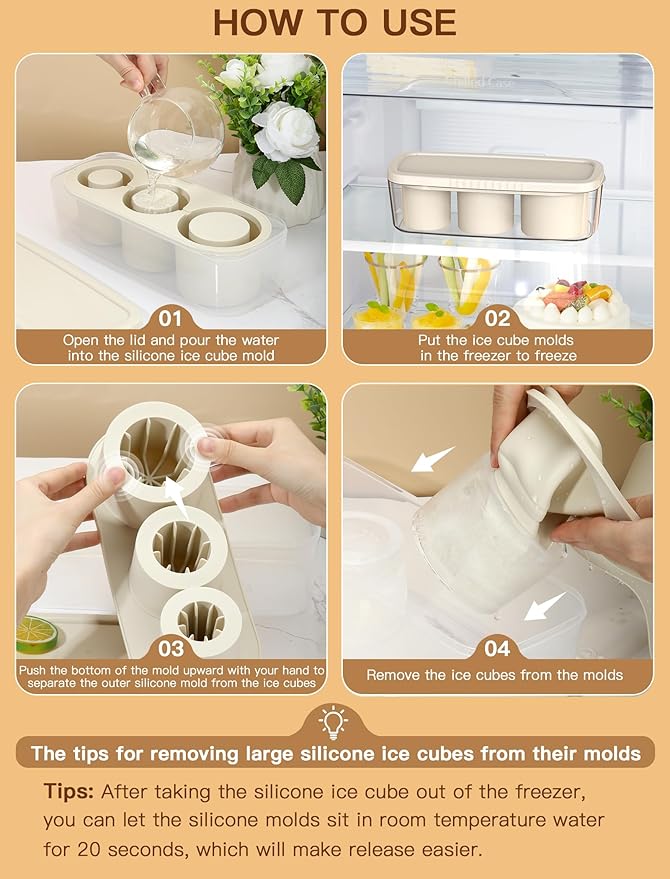 HOW TO USE

01
Open the lid and pour the water into the silicone ice cube mold

02
Put the ice cube molds in the freezer to freeze

03
Push the bottom of the mold upward with your hand to separate the outer silicone mold from the ice cubes

04
Remove the ice cubes from the molds

The tips for removing large silicone ice cubes from their molds

Tips: After taking the silicone ice cube out of the freezer, you can let the silicone molds sit in room temperature water for 20 seconds, which will make release easier.