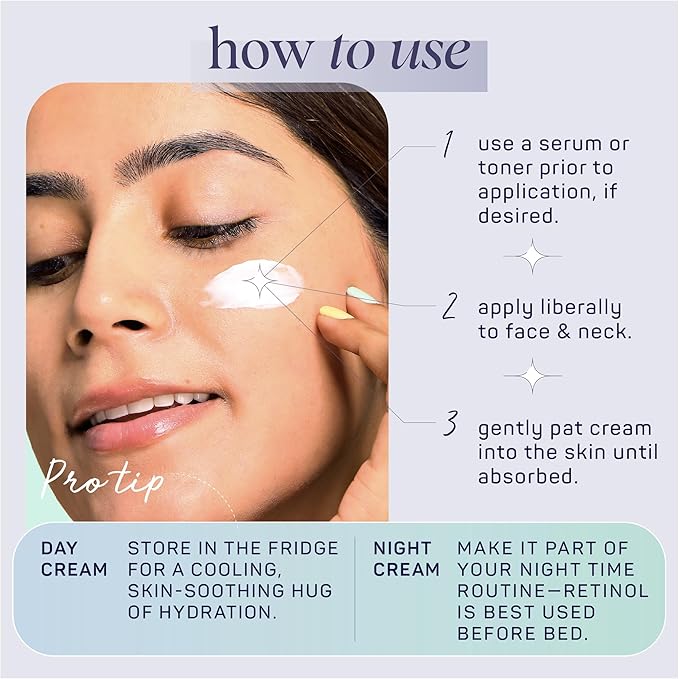 how to use

1 use a serum or toner prior to application, if desired.

2 apply liberally to face & neck.

3 gently pat cream into the skin until absorbed.

Pro tip

DAY CREAM STORE IN THE FRIDGE FOR A COOLING, SKIN-SOOTHING HUG OF HYDRATION.

NIGHT CREAM MAKE IT PART OF YOUR NIGHT TIME ROUTINE—RETINOL IS BEST USED BEFORE BED.