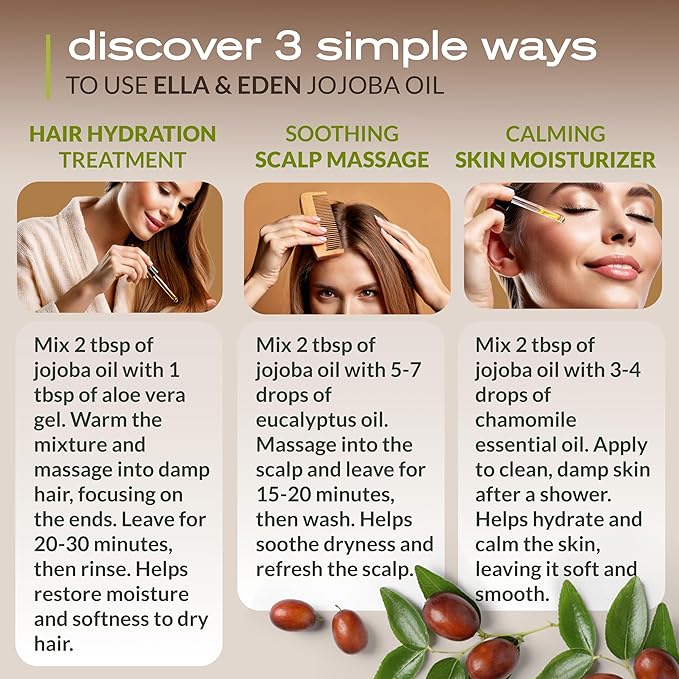 discover 3 simple ways
TO USE ELLA & EDEN JOJOBA OIL

HAIR HYDRATION TREATMENT

Mix 2 tbsp of jojoba oil with 1 tbsp of aloe vera gel. Warm the mixture and massage into damp hair, focusing on the ends. Leave for 20-30 minutes, then rinse. Helps restore moisture and softness to dry hair.

SOOTHING SCALP MASSAGE

Mix 2 tbsp of jojoba oil with 5-7 drops of eucalyptus oil. Massage into the scalp and leave for 15-20 minutes, then wash. Helps soothe dryness and refresh the scalp.

CALMING SKIN MOISTURIZER

Mix 2 tbsp of jojoba oil with 3-4 drops of chamomile essential oil. Apply to clean, damp skin after a shower. Helps hydrate and calm the skin, leaving it soft and smooth.