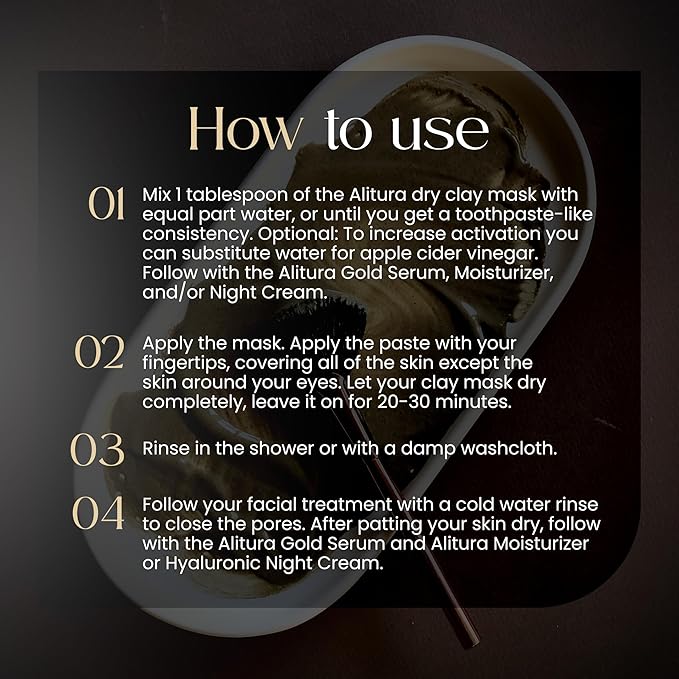 How to use

01 Mix 1 tablespoon of the Alitura dry clay mask with equal part water, or until you get a toothpaste-like consistency. Optional: To increase activation you can substitute water for apple cider vinegar. Follow with the Alitura Gold Serum, Moisturizer, and/or Night Cream.

02 Apply the mask. Apply the paste with your fingertips, covering all of the skin except the skin around your eyes. Let your clay mask dry completely, leave it on for 20-30 minutes.

03 Rinse in the shower or with a damp washcloth.

04 Follow your facial treatment with a cold water rinse to close the pores. After patting your skin dry, follow with the Alitura Gold Serum and Alitura Moisturizer or Hyaluronic Night Cream.