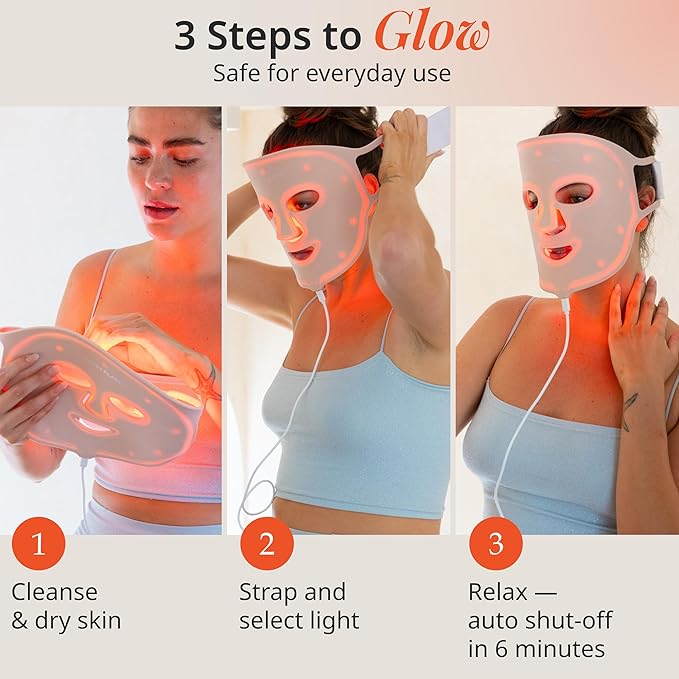 3 Steps to Glow
Safe for everyday use

1
Cleanse & dry skin

2
Strap and select light

3
Relax — auto shut-off in 6 minutes