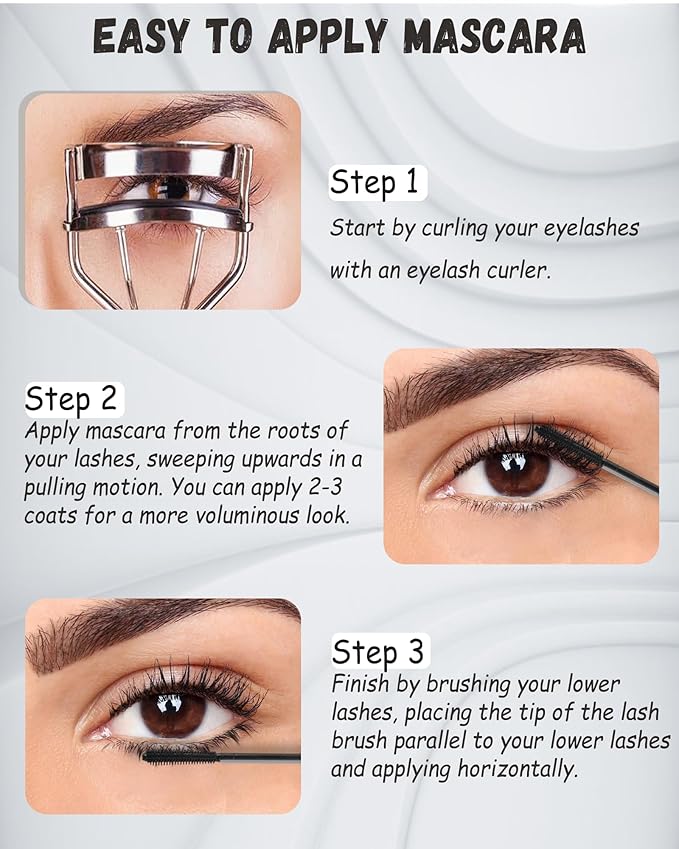 EASY TO APPLY MASCARA

Step 1
Start by curling your eyelashes with an eyelash curler.

Step 2
Apply mascara from the roots of your lashes, sweeping upwards in a pulling motion. You can apply 2-3 coats for a more voluminous look.

Step 3
Finish by brushing your lower lashes, placing the tip of the lash brush parallel to your lower lashes and applying horizontally.