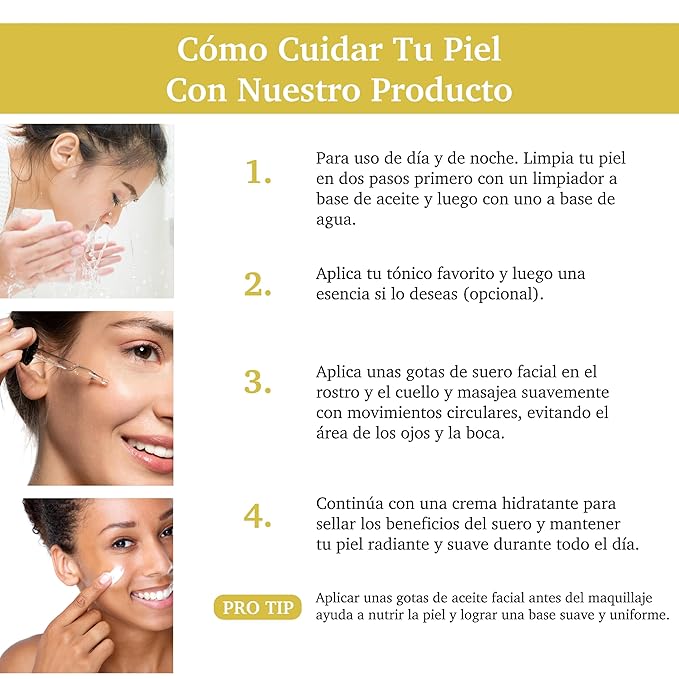 Cómo Cuidar Tu Piel
Con Nuestro Producto

1. Para uso de día y de noche. Limpia tu piel en dos pasos primero con un limpiador a base de aceite y luego con uno a base de agua.

2. Aplica tu tónico favorito y luego una esencia si lo deseas (opcional).

3. Aplica unas gotas de suero facial en el rostro y el cuello y masajea suavemente con movimientos circulares, evitando el área de los ojos y la boca.

4. Continúa con una crema hidratante para sellar los beneficios del suero y mantener tu piel radiante y suave durante todo el día.

PRO TIP Aplicar unas gotas de aceite facial antes del maquillaje ayuda a nutrir la piel y lograr una base suave y uniforme.