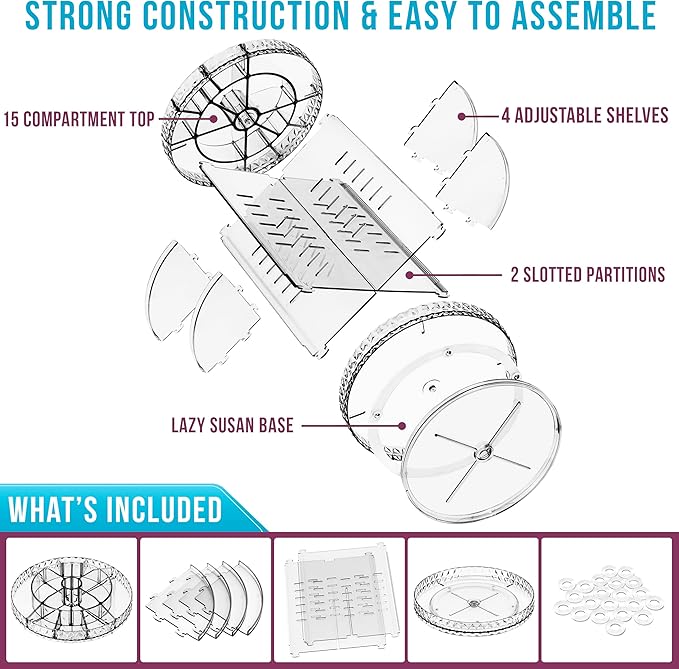 STRONG CONSTRUCTION & EASY TO ASSEMBLE

15 COMPARTMENT TOP

4 ADJUSTABLE SHELVES

2 SLOTTED PARTITIONS

LAZY SUSAN BASE

WHAT'S INCLUDED