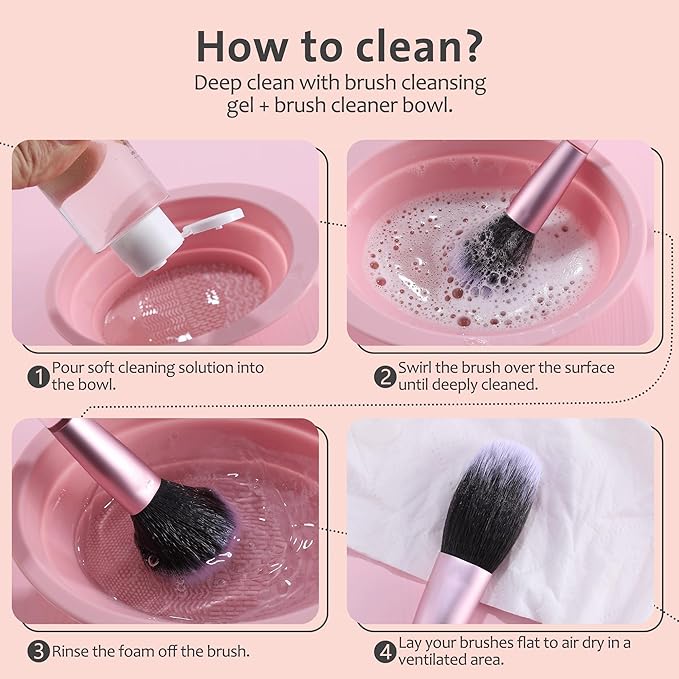 How to clean?
Deep clean with brush cleansing gel + brush cleaner bowl.

1 Pour soft cleaning solution into the bowl.

2 Swirl the brush over the surface until deeply cleaned.

3 Rinse the foam off the brush.

4 Lay your brushes flat to air dry in a ventilated area.