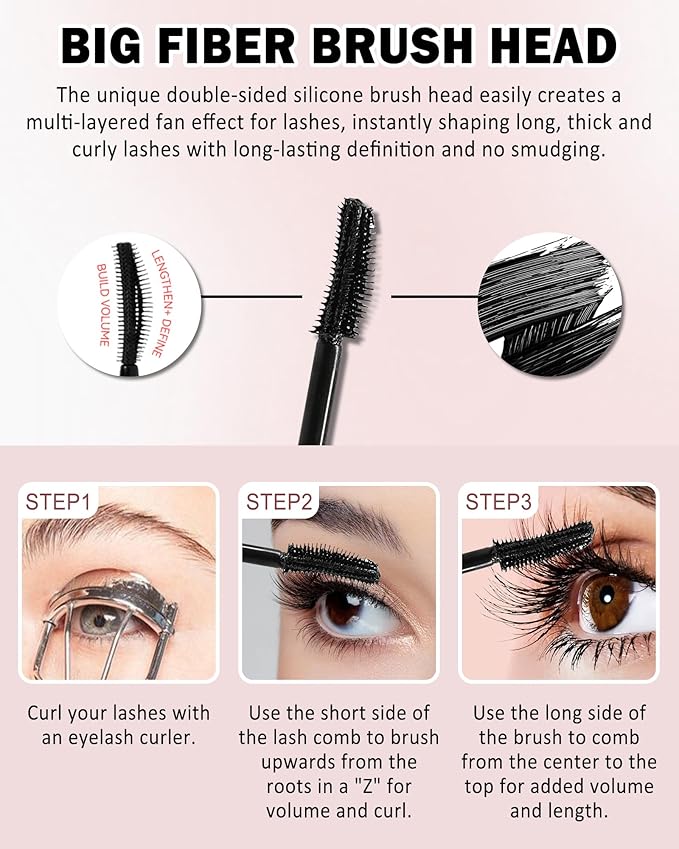 BIG FIBER BRUSH HEAD

The unique double-sided silicone brush head easily creates a multi-layered fan effect for lashes, instantly shaping long, thick and curly lashes with long-lasting definition and no smudging.

BUILD VOLUME

LENGTHEN+ DEFINE

STEP1

Curl your lashes with an eyelash curler.

STEP2

Use the short side of the lash comb to brush upwards from the roots in a "Z" for volume and curl.

STEP3

Use the long side of the brush to comb from the center to the top for added volume and length.