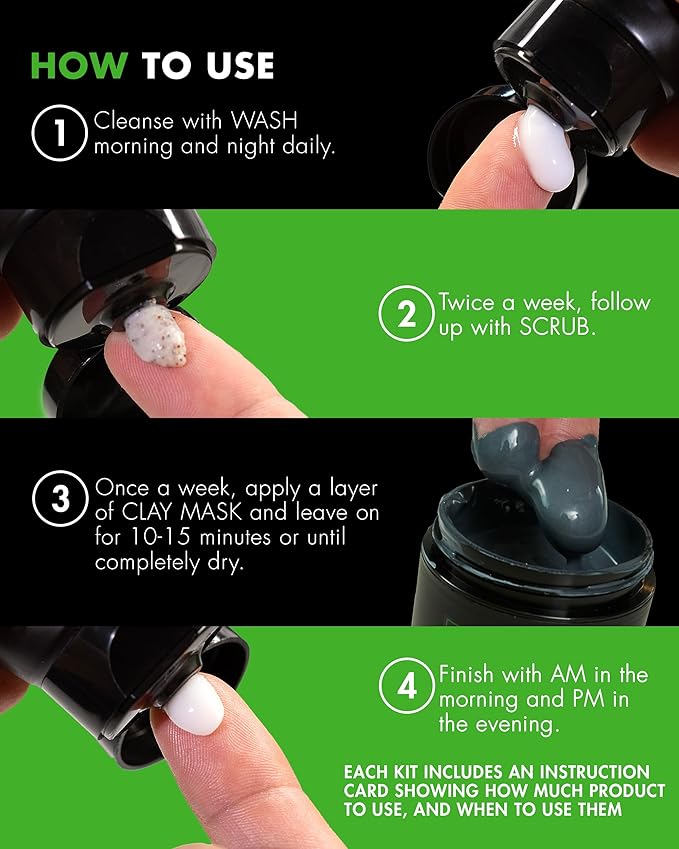 HOW TO USE

1 Cleanse with WASH morning and night daily.

2 Twice a week, follow up with SCRUB.

3 Once a week, apply a layer of CLAY MASK and leave on for 10-15 minutes or until completely dry.

4 Finish with AM in the morning and PM in the evening.

EACH KIT INCLUDES AN INSTRUCTION CARD SHOWING HOW MUCH PRODUCT TO USE, AND WHEN TO USE THEM