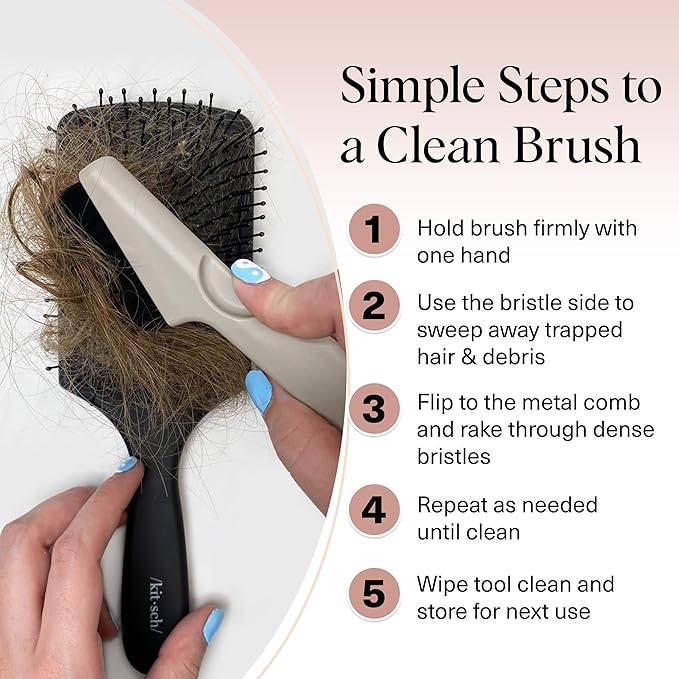 /kit·sch/

Simple Steps to a Clean Brush

1 Hold brush firmly with one hand

2 Use the bristle side to sweep away trapped hair & debris

3 Flip to the metal comb and rake through dense bristles

4 Repeat as needed until clean

5 Wipe tool clean and store for next use