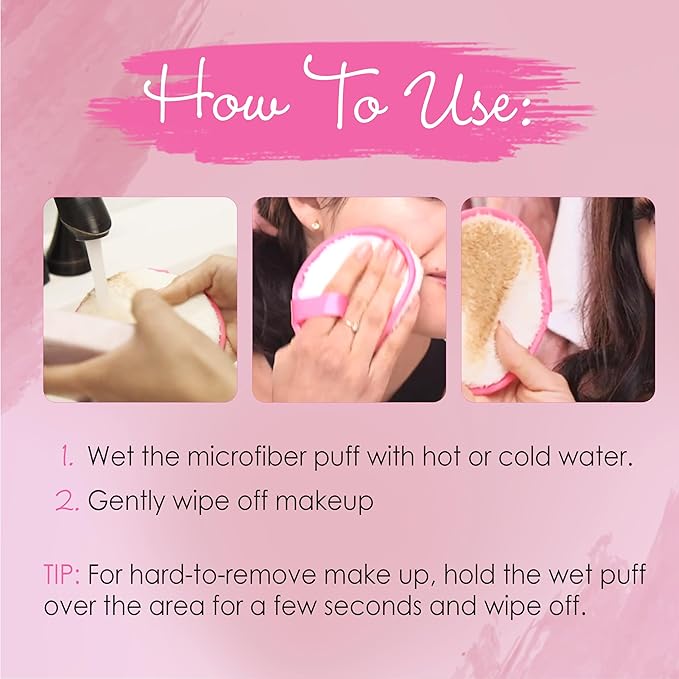 How To Use:

1. Wet the microfiber puff with hot or cold water.
2. Gently wipe off makeup

TIP: For hard-to-remove make up, hold the wet puff over the area for a few seconds and wipe off.