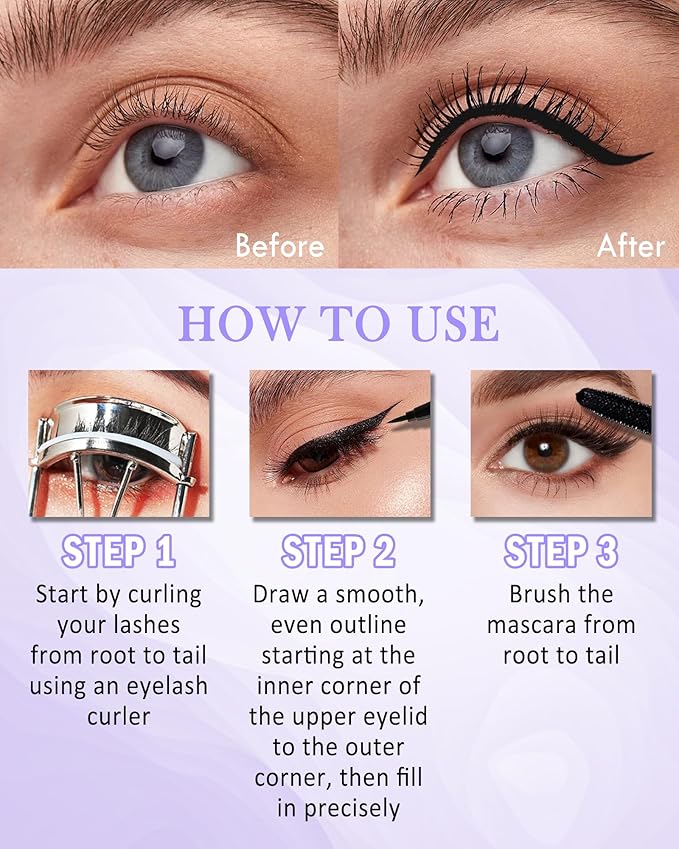 Before

After

HOW TO USE

STEP 1
Start by curling your lashes from root to tail using an eyelash curler

STEP 2
Draw a smooth, even outline starting at the inner corner of the upper eyelid to the outer corner, then fill in precisely

STEP 3
Brush the mascara from root to tail