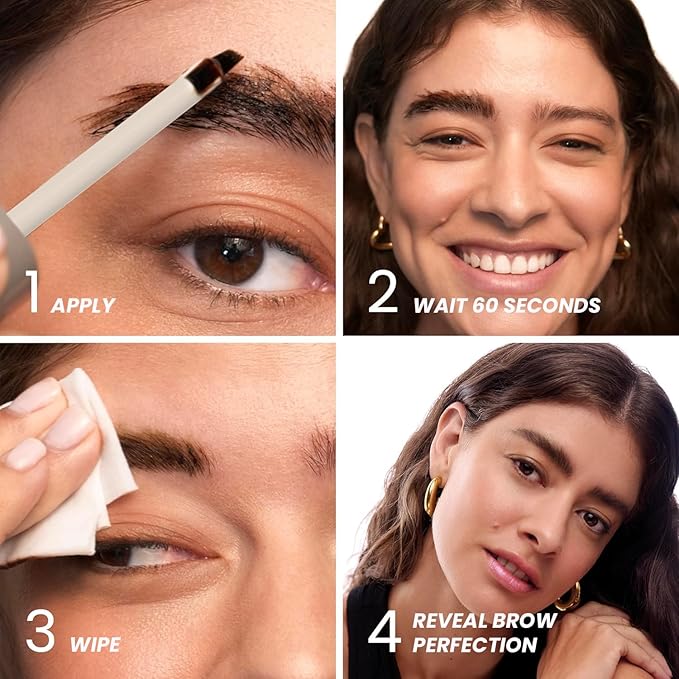 1 APPLY

2 WAIT 60 SECONDS

3 WIPE

4 REVEAL BROW PERFECTION