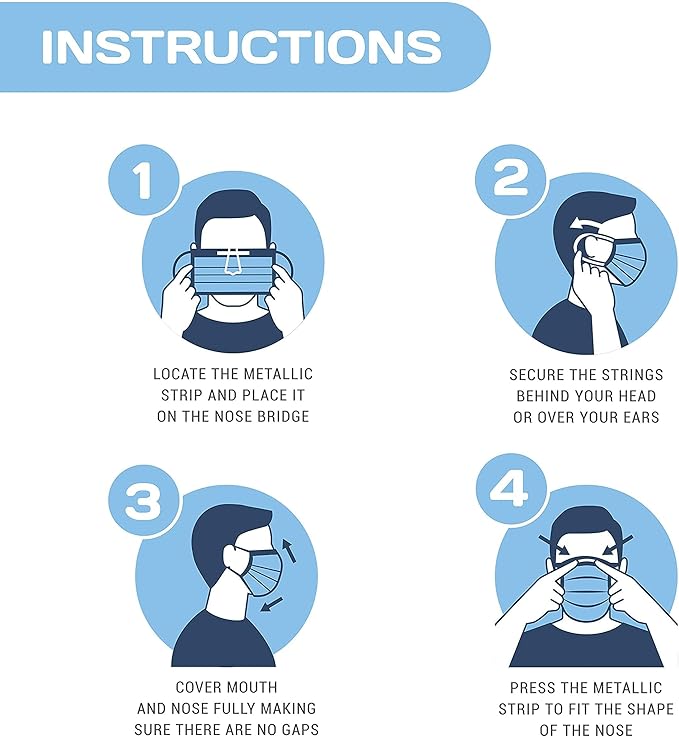 INSTRUCTIONS

1

LOCATE THE METALLIC STRIP AND PLACE IT ON THE NOSE BRIDGE

2

SECURE THE STRINGS BEHIND YOUR HEAD OR OVER YOUR EARS

3

COVER MOUTH AND NOSE FULLY MAKING SURE THERE ARE NO GAPS

4

PRESS THE METALLIC STRIP TO FIT THE SHAPE OF THE NOSE