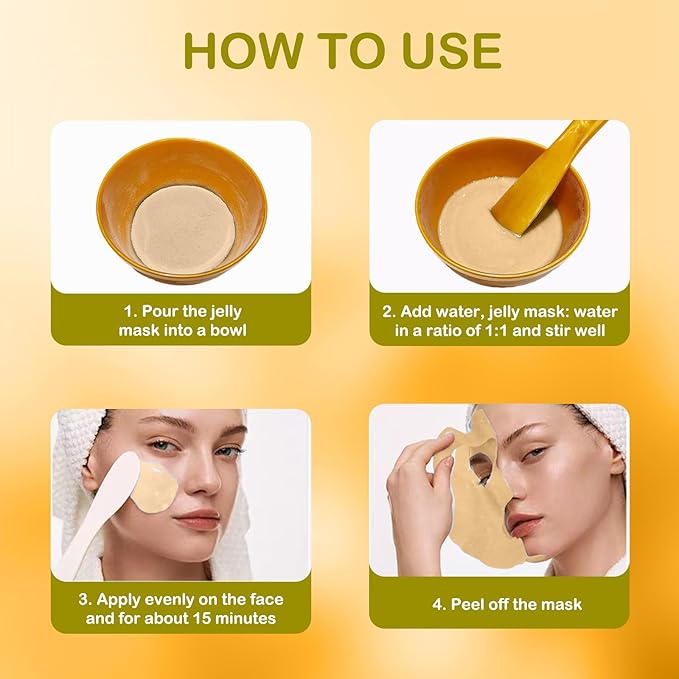 HOW TO USE

1. Pour the jelly mask into a bowl

2. Add water, jelly mask: water in a ratio of 1:1 and stir well

3. Apply evenly on the face and for about 15 minutes

4. Peel off the mask