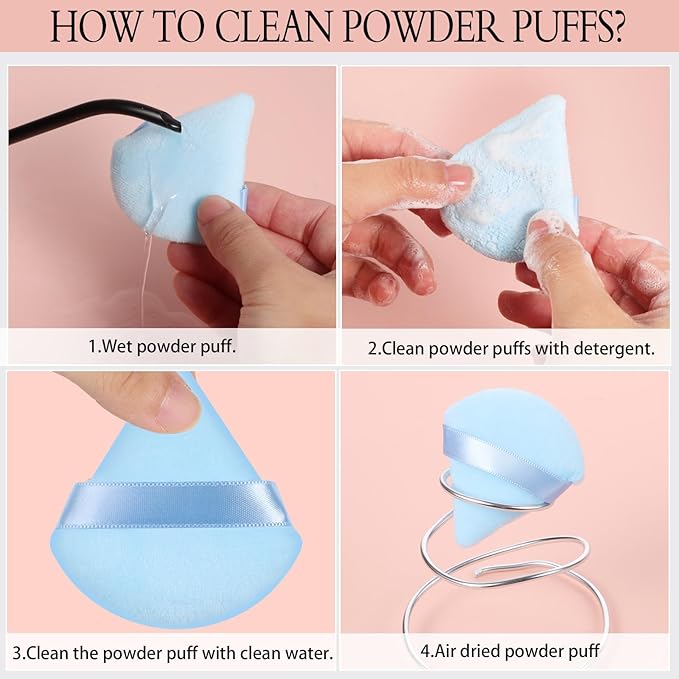 HOW TO CLEAN POWDER PUFFS?

1.Wet powder puff.

2.Clean powder puffs with detergent.

3.Clean the powder puff with clean water.

4.Air dried powder puff