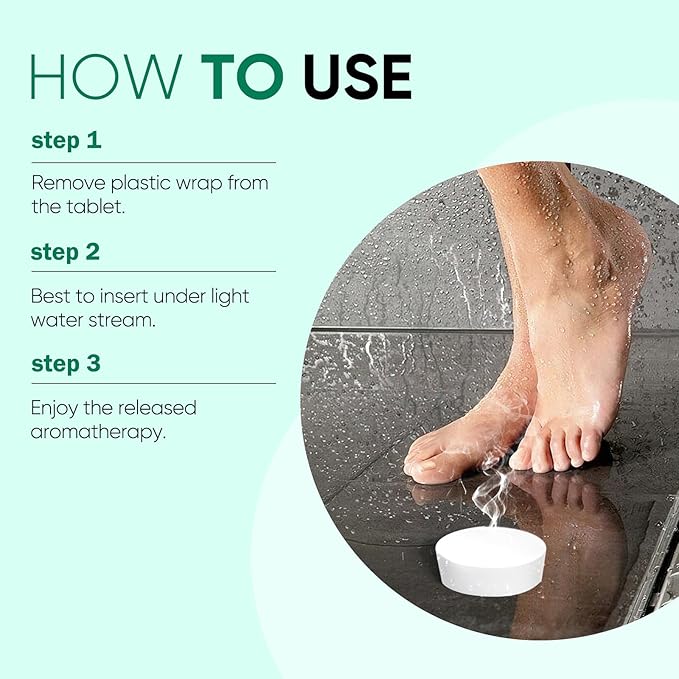 HOW TO USE

step 1

Remove plastic wrap from the tablet.

step 2

Best to insert under light water stream.

step 3

Enjoy the released aromatherapy.