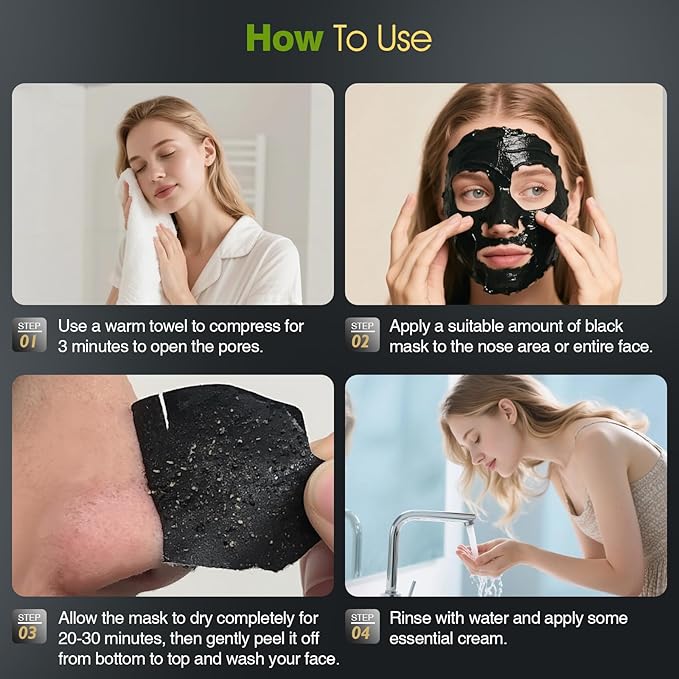 How To Use

STEP 01 Use a warm towel to compress for 3 minutes to open the pores.

STEP 02 Apply a suitable amount of black mask to the nose area or entire face.

STEP 03 Allow the mask to dry completely for 20-30 minutes, then gently peel it off from bottom to top and wash your face.

STEP 04 Rinse with water and apply some essential cream.