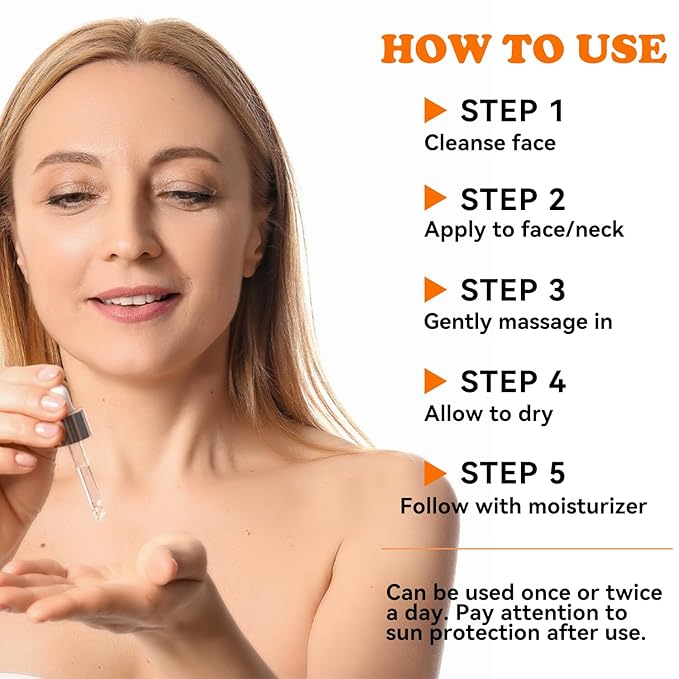 HOW TO USE

STEP 1
Cleanse face

STEP 2
Apply to face/neck

STEP 3
Gently massage in

STEP 4
Allow to dry

STEP 5
Follow with moisturizer

Can be used once or twice a day. Pay attention to sun protection after use.