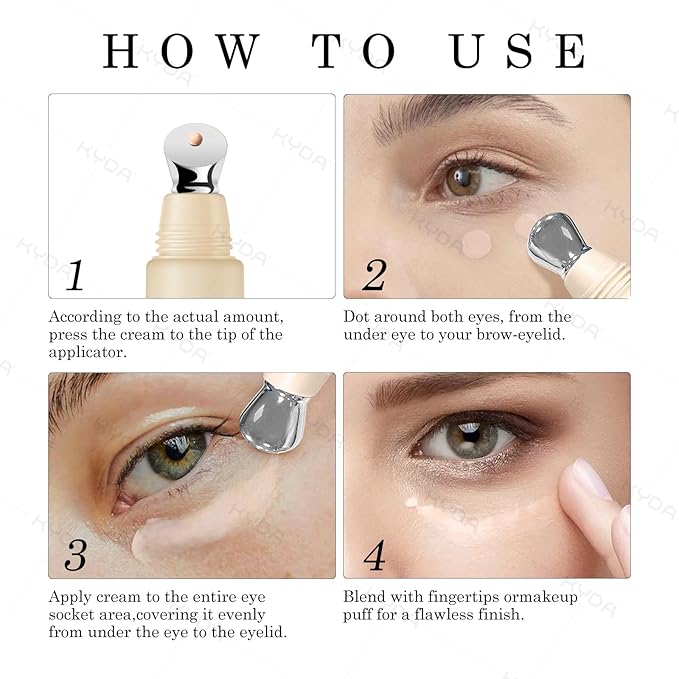 HOW TO USE

1

According to the actual amount, press the cream to the tip of the applicator.

2

Dot around both eyes, from the under eye to your brow-eyelid.

3

Apply cream to the entire eye socket area,covering it evenly from under the eye to the eyelid.

4

Blend with fingertips ormakeup puff for a flawless finish.

KYDA