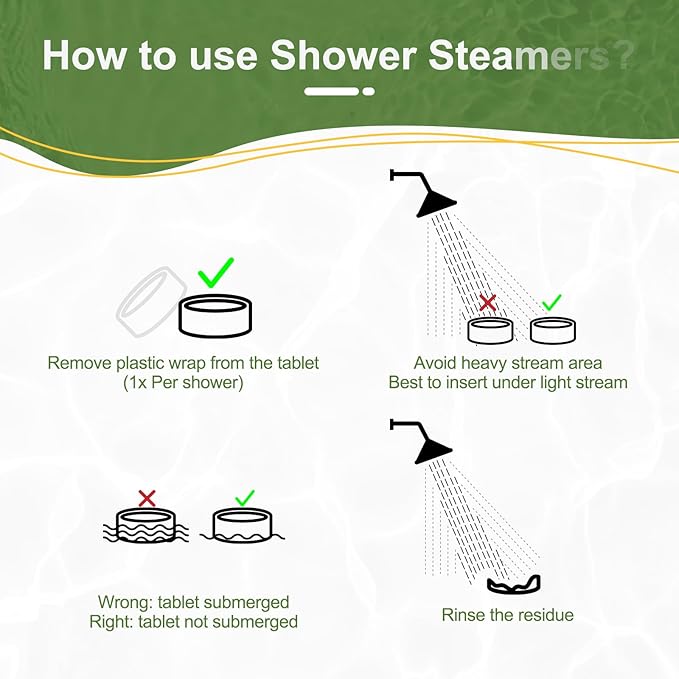 How to use Shower Steamers?

Remove plastic wrap from the tablet
(1x Per shower)

Avoid heavy stream area
Best to insert under light stream

Wrong: tablet submerged
Right: tablet not submerged

Rinse the residue