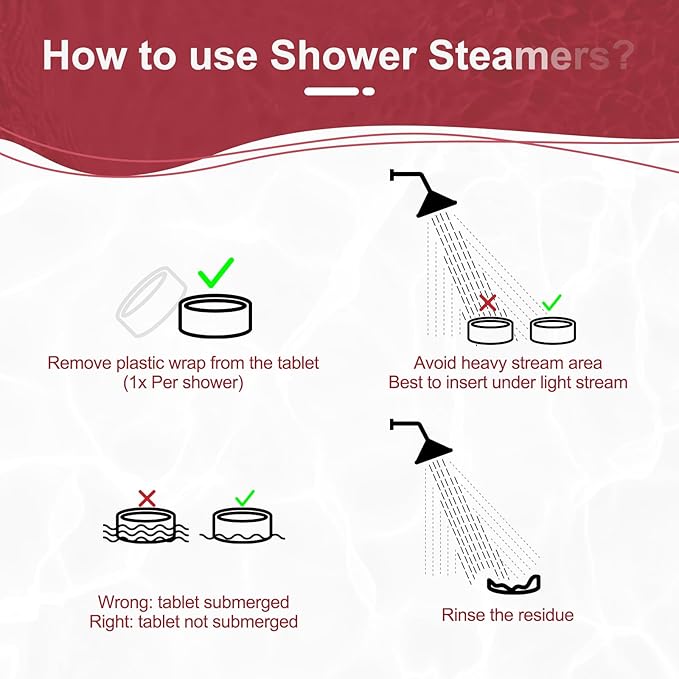 How to use Shower Steamers?

Remove plastic wrap from the tablet
(1x Per shower)

Avoid heavy stream area
Best to insert under light stream

Wrong: tablet submerged
Right: tablet not submerged

Rinse the residue