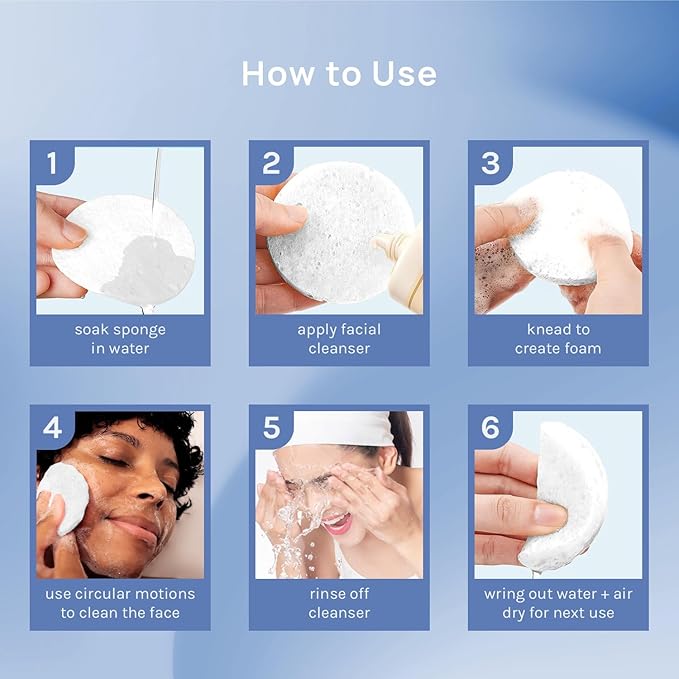 How to Use

1
soak sponge in water

2
apply facial cleanser

3
knead to create foam

4
use circular motions to clean the face

5
rinse off cleanser

6
wring out water + air dry for next use