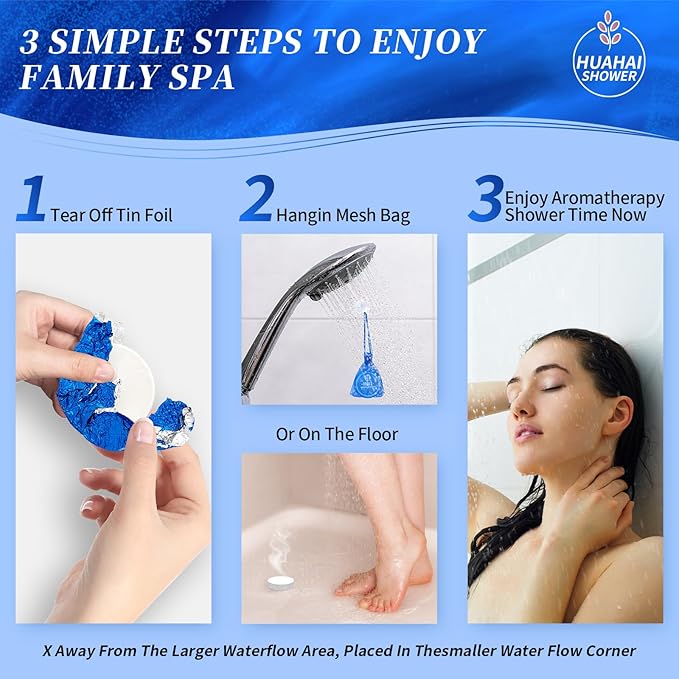 3 SIMPLE STEPS TO ENJOY FAMILY SPA

HUAHAI SHOWER

1 Tear Off Tin Foil

2 Hangin Mesh Bag

3 Enjoy Aromatherapy Shower Time Now

Or On The Floor

X Away From The Larger Waterflow Area, Placed In Thesmaller Water Flow Corner