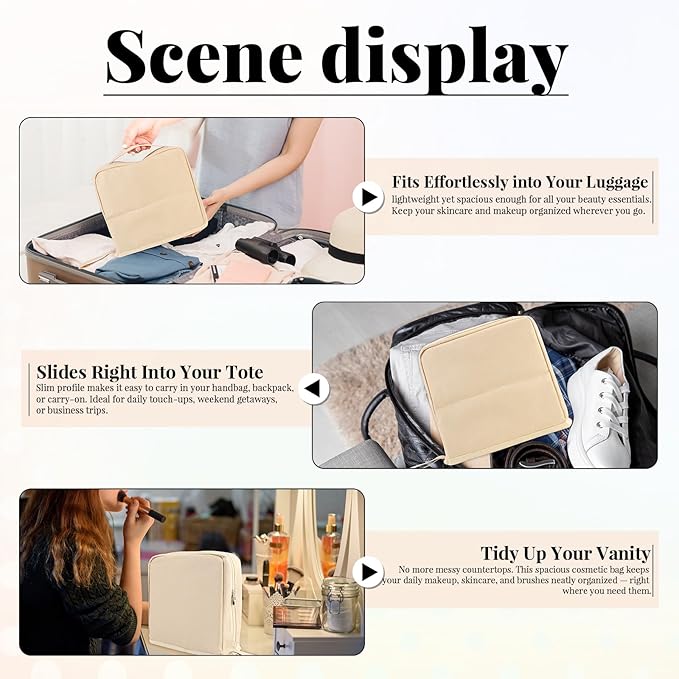 Scene display

Fits Effortlessly into Your Luggage
lightweight yet spacious enough for all your beauty essentials. Keep your skincare and makeup organized wherever you go.

Slides Right Into Your Tote
Slim profile makes it easy to carry in your handbag, backpack, or carry-on. Ideal for daily touch-ups, weekend getaways, or business trips.

Tidy Up Your Vanity
No more messy countertops. This spacious cosmetic bag keeps your daily makeup, skincare, and brushes neatly organized — right where you need them.