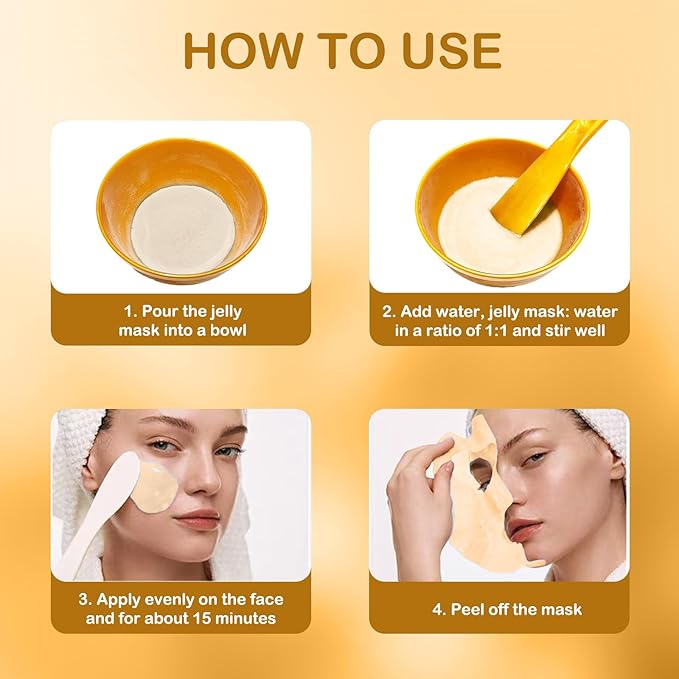 HOW TO USE

1. Pour the jelly mask into a bowl

2. Add water, jelly mask: water in a ratio of 1:1 and stir well

3. Apply evenly on the face and for about 15 minutes

4. Peel off the mask