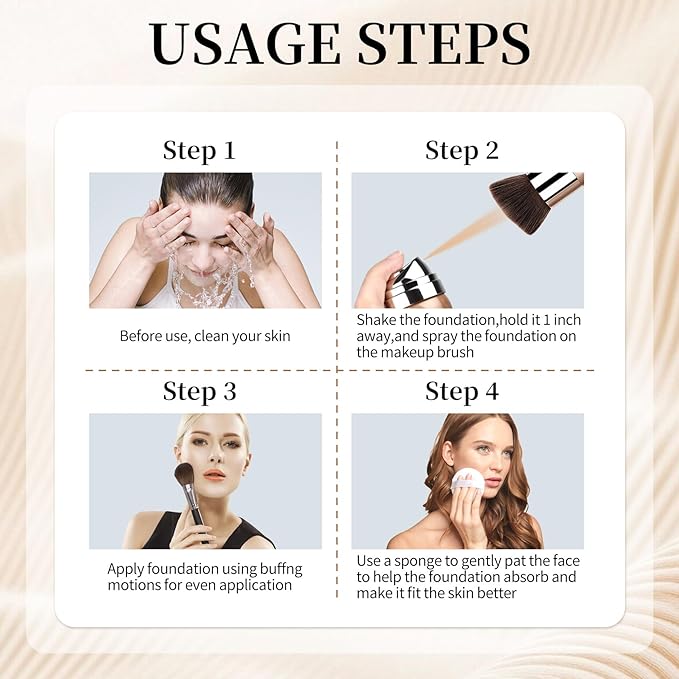 USAGE STEPS

Step 1

Before use, clean your skin

Step 2

Shake the foundation,hold it 1 inch away,and spray the foundation on the makeup brush

Step 3

Apply foundation using buffng motions for even application

Step 4

Use a sponge to gently pat the face to help the foundation absorb and make it fit the skin better