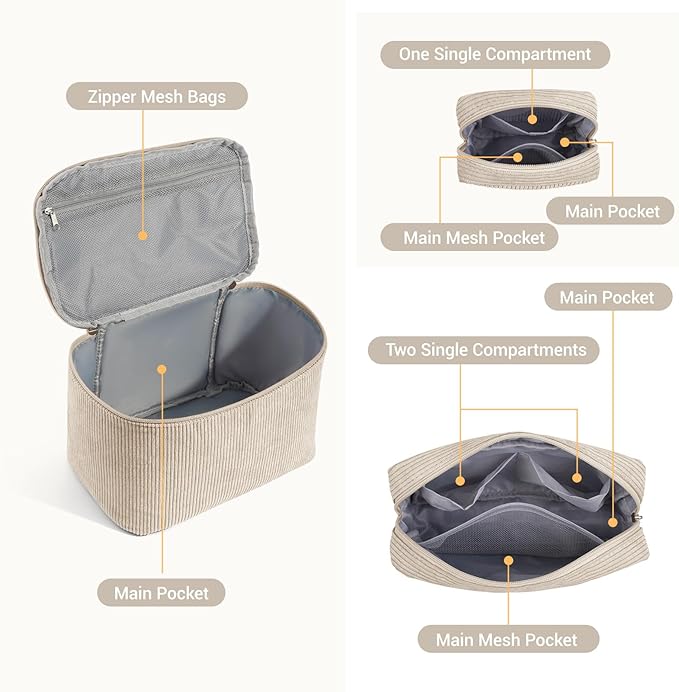 Zipper Mesh Bags

Main Pocket

One Single Compartment

Main Pocket

Main Mesh Pocket

Main Pocket

Two Single Compartments

Main Mesh Pocket