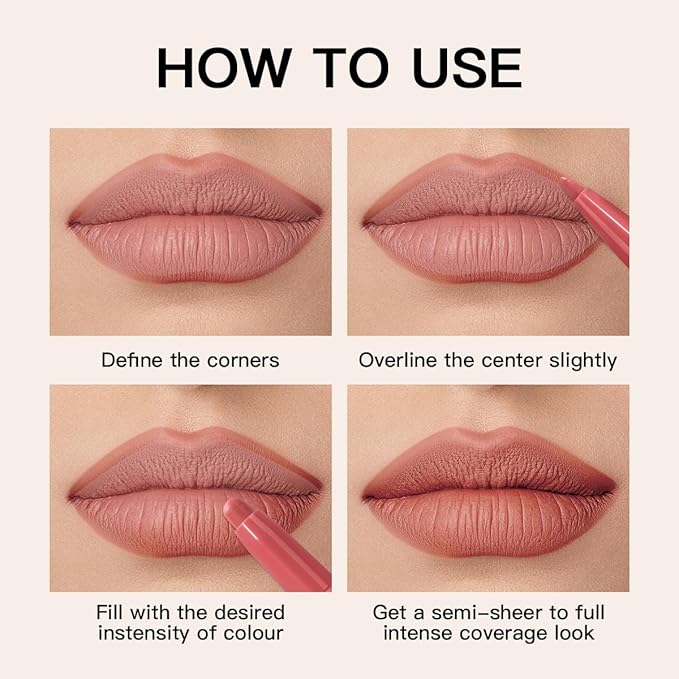 HOW TO USE

Define the corners

Overline the center slightly

Fill with the desired instensity of colour

Get a semi-sheer to full intense coverage look