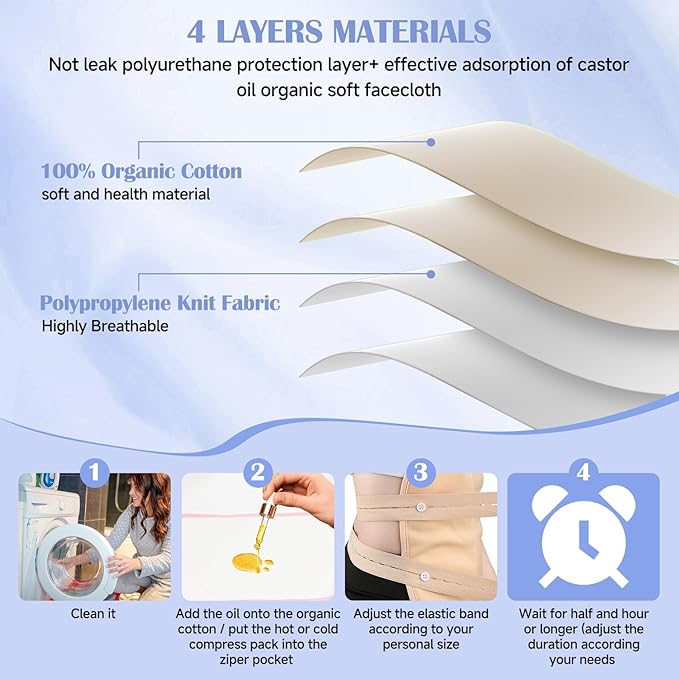 4 LAYERS MATERIALS

Not leak polyurethane protection layer+ effective adsorption of castor oil organic soft facecloth

100% Organic Cotton
soft and health material

Polypropylene Knit Fabric
Highly Breathable

1
Clean it

2
Add the oil onto the organic cotton / put the hot or cold compress pack into the ziper pocket

3
Adjust the elastic band according to your personal size

4
Wait for half and hour or longer (adjust the duration according your needs