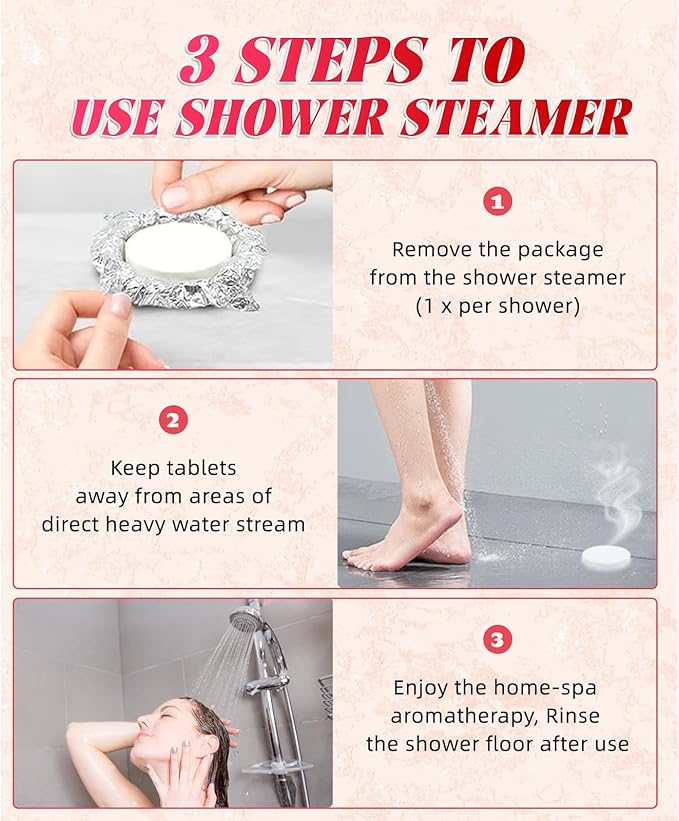 3 STEPS TO USE SHOWER STEAMER

1

Remove the package from the shower steamer (1 x per shower)

2

Keep tablets away from areas of direct heavy water stream

3

Enjoy the home-spa aromatherapy, Rinse the shower floor after use