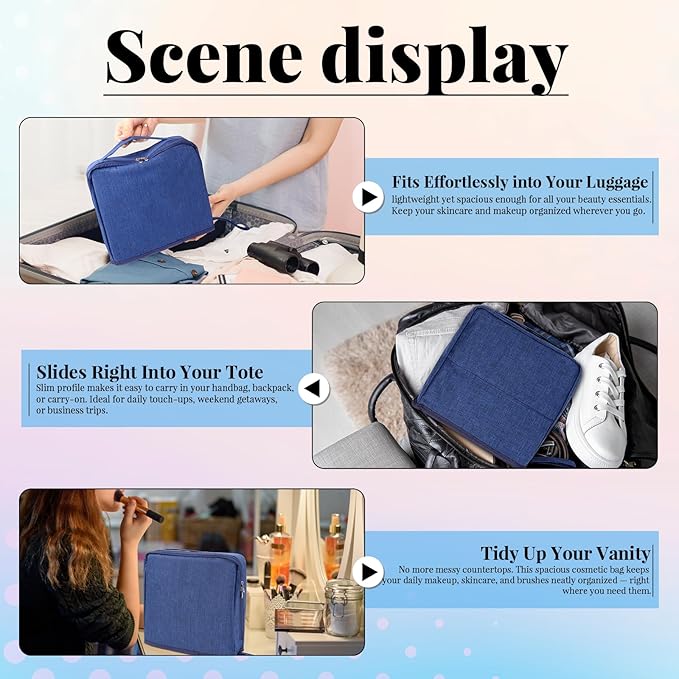 Scene display

Fits Effortlessly into Your Luggage
lightweight yet spacious enough for all your beauty essentials. Keep your skincare and makeup organized wherever you go.

Slides Right Into Your Tote
Slim profile makes it easy to carry in your handbag, backpack, or carry-on. Ideal for daily touch-ups, weekend getaways, or business trips.

Tidy Up Your Vanity
No more messy countertops. This spacious cosmetic bag keeps your daily makeup, skincare, and brushes neatly organized — right where you need them.