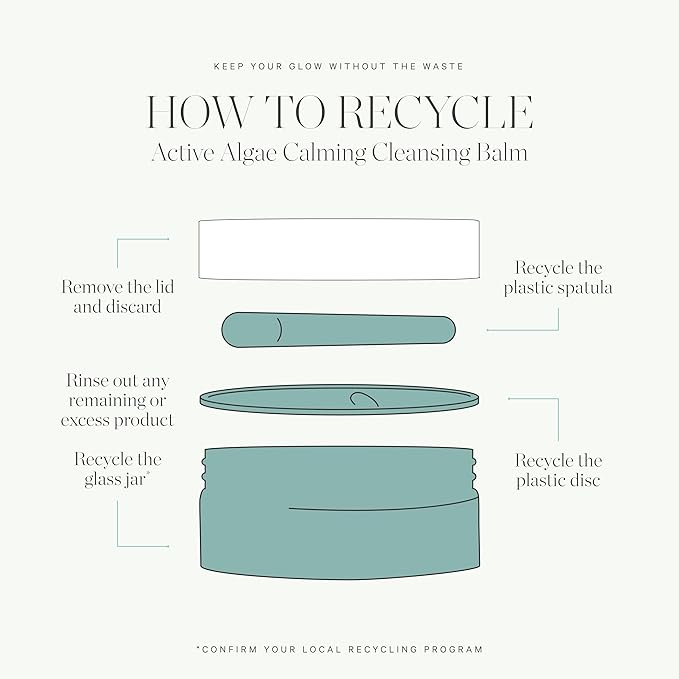 KEEP YOUR GLOW WITHOUT THE WASTE

HOW TO RECYCLE
Active Algae Calming Cleansing Balm

Remove the lid and discard

Recycle the plastic spatula

Rinse out any remaining or excess product

Recycle the glass jar*

Recycle the plastic disc

*CONFIRM YOUR LOCAL RECYCLING PROGRAM