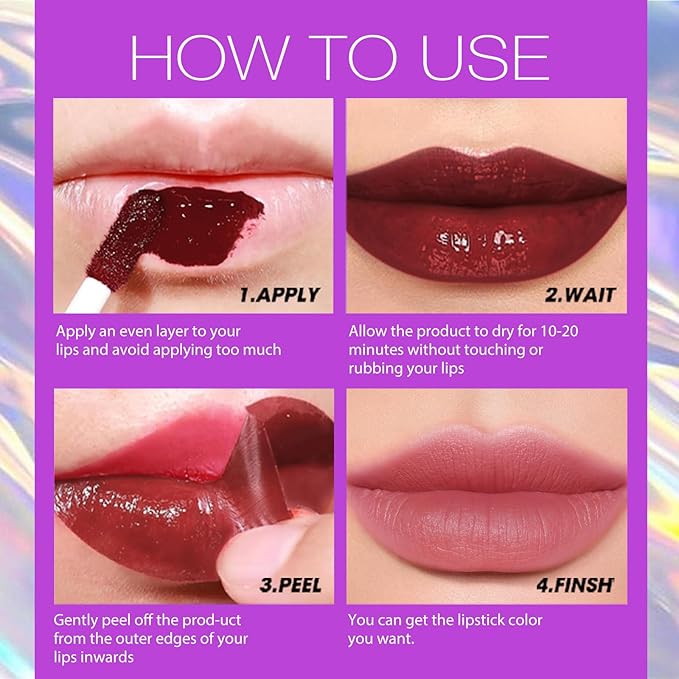 HOW TO USE

1.APPLY

Apply an even layer to your lips and avoid applying too much

2.WAIT

Allow the product to dry for 10-20 minutes without touching or rubbing your lips

3.PEEL

Gently peel off the prod-uct from the outer edges of your lips inwards

4.FINSH

You can get the lipstick color you want.