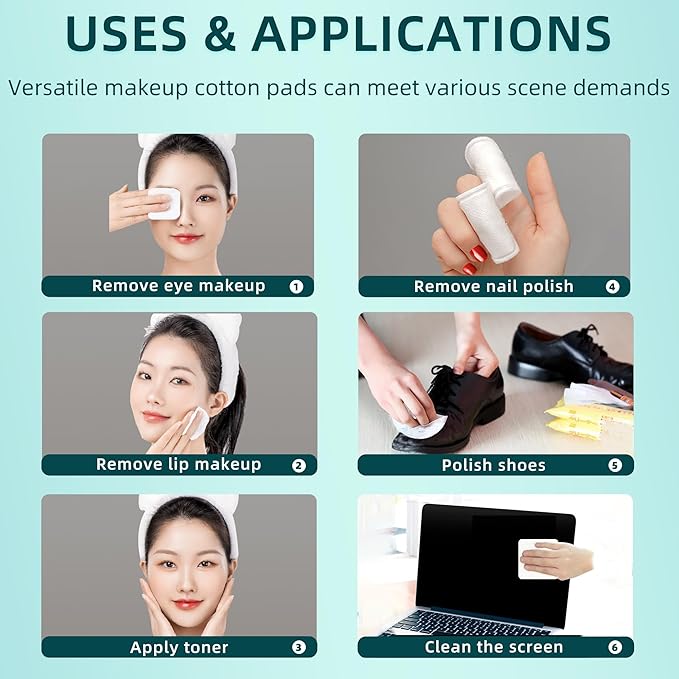 USES & APPLICATIONS

Versatile makeup cotton pads can meet various scene demands

Remove eye makeup 1

Remove lip makeup 2

Apply toner 3

Remove nail polish 4

Polish shoes 5

Clean the screen 6