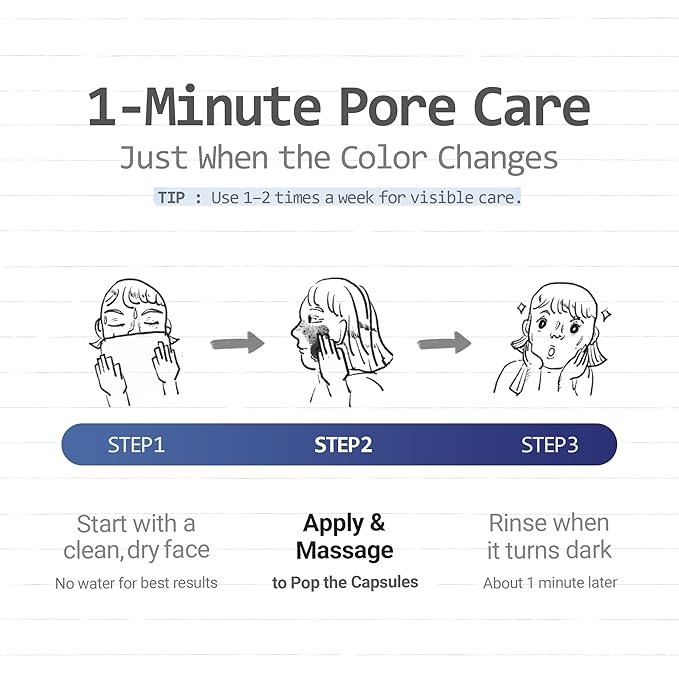 1-Minute Pore Care
Just When the Color Changes
TIP : Use 1–2 times a week for visible care.

STEP1
STEP2
STEP3

Start with a clean, dry face
No water for best results

Apply & Massage
to Pop the Capsules

Rinse when it turns dark
About 1 minute later