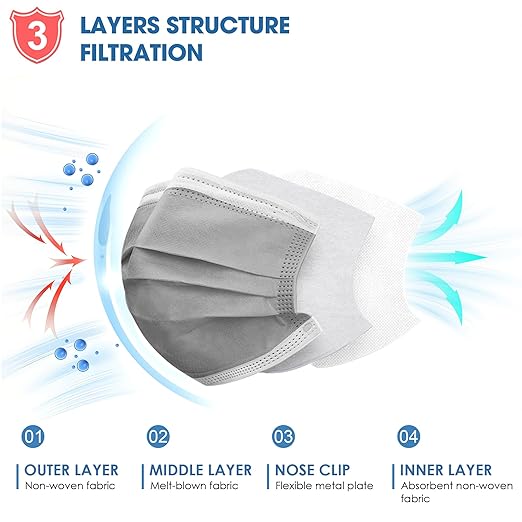 3 LAYERS STRUCTURE FILTRATION

01
OUTER LAYER
Non-woven fabric

02
MIDDLE LAYER
Melt-blown fabric

03
NOSE CLIP
Flexible metal plate

04
INNER LAYER
Absorbent non-woven fabric