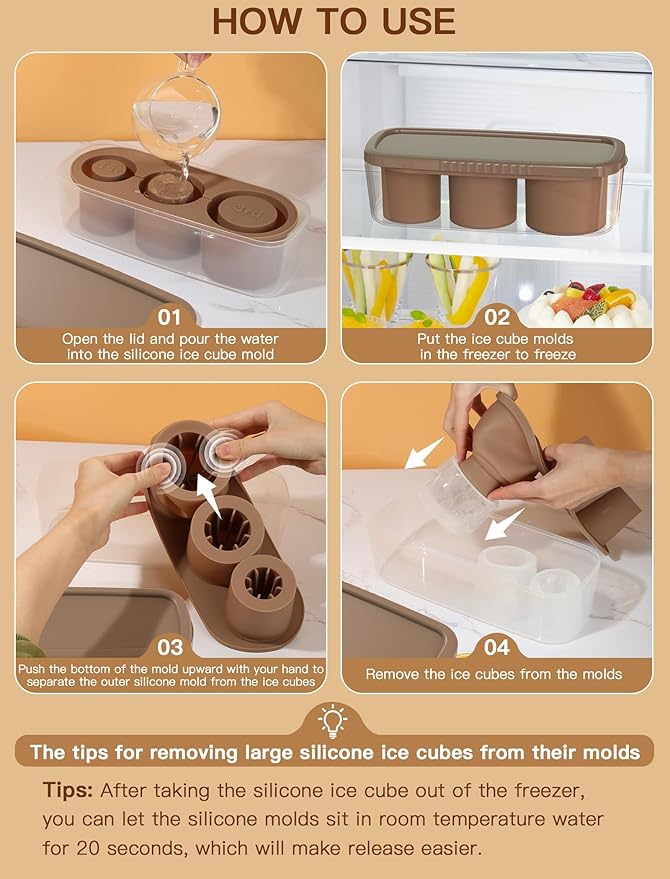 HOW TO USE

01
Open the lid and pour the water into the silicone ice cube mold

02
Put the ice cube molds in the freezer to freeze

03
Push the bottom of the mold upward with your hand to separate the outer silicone mold from the ice cubes

04
Remove the ice cubes from the molds

The tips for removing large silicone ice cubes from their molds

Tips: After taking the silicone ice cube out of the freezer, you can let the silicone molds sit in room temperature water for 20 seconds, which will make release easier.