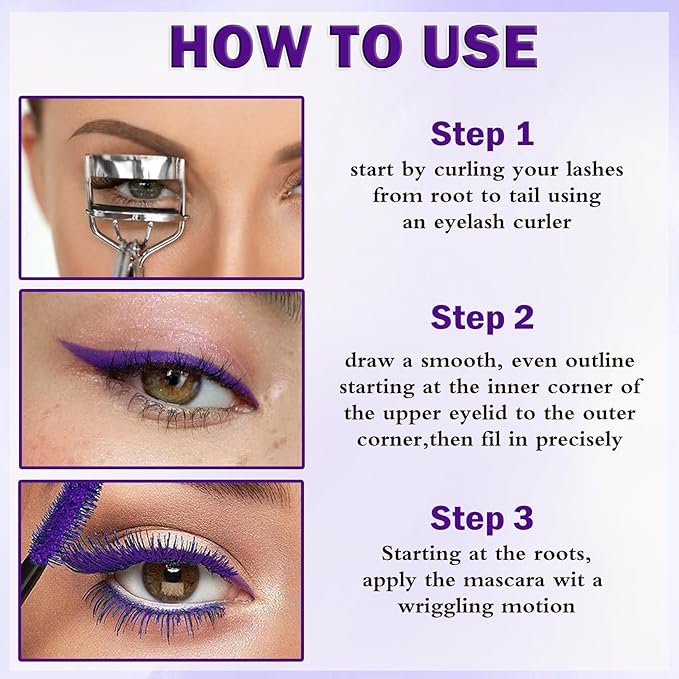 HOW TO USE

Step 1

start by curling your lashes from root to tail using an eyelash curler

Step 2

draw a smooth, even outline starting at the inner corner of the upper eyelid to the outer corner,then fil in precisely

Step 3

Starting at the roots, apply the mascara wit a wriggling motion