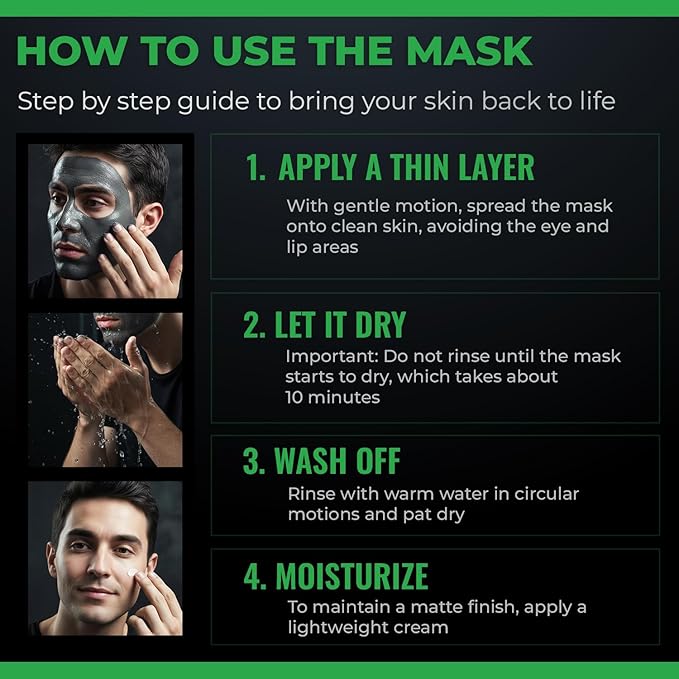 HOW TO USE THE MASK

Step by step guide to bring your skin back to life

1. APPLY A THIN LAYER

With gentle motion, spread the mask onto clean skin, avoiding the eye and lip areas

2. LET IT DRY

Important: Do not rinse until the mask starts to dry, which takes about 10 minutes

3. WASH OFF

Rinse with warm water in circular motions and pat dry

4. MOISTURIZE

To maintain a matte finish, apply a lightweight cream