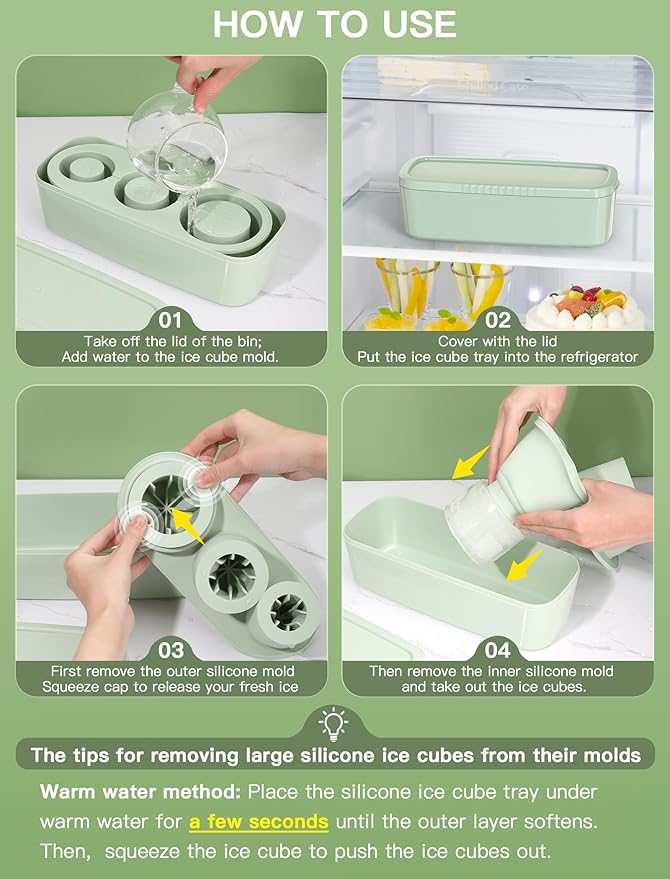 HOW TO USE

01
Take off the lid of the bin;
Add water to the ice cube mold.

02
Cover with the lid
Put the ice cube tray into the refrigerator

03
First remove the outer silicone mold
Squeeze cap to release your fresh ice

04
Then remove the inner silicone mold
and take out the ice cubes.

The tips for removing large silicone ice cubes from their molds

Warm water method: Place the silicone ice cube tray under warm water for a few seconds until the outer layer softens. Then, squeeze the ice cube to push the ice cubes out.