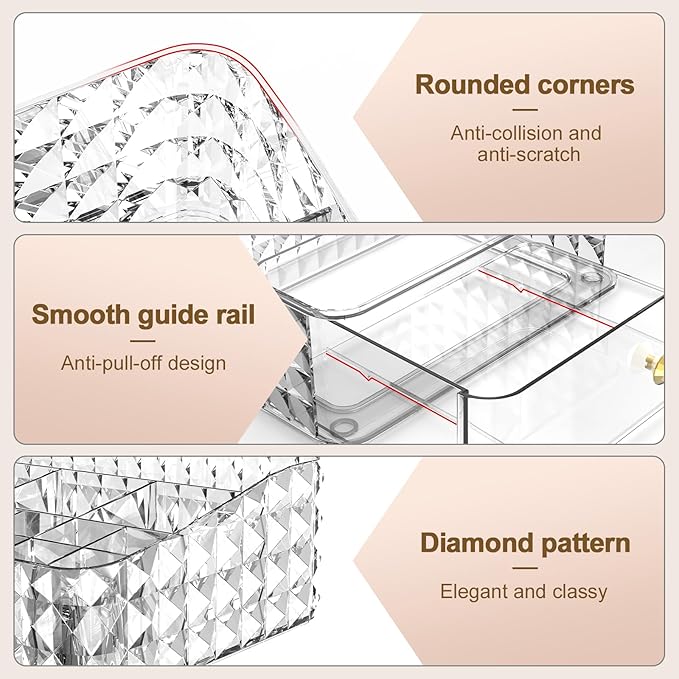 Rounded corners

Anti-collision and anti-scratch

Smooth guide rail

Anti-pull-off design

Diamond pattern

Elegant and classy