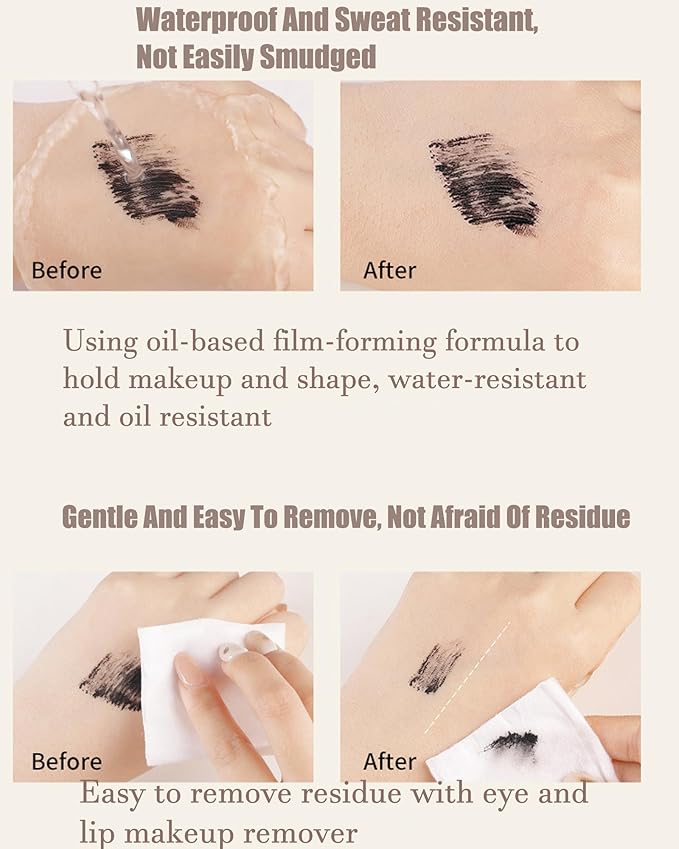 Waterproof And Sweat Resistant, Not Easily Smudged

Before

After

Using oil-based film-forming formula to hold makeup and shape, water-resistant and oil resistant

Gentle And Easy To Remove, Not Afraid Of Residue

Before

After

Easy to remove residue with eye and lip makeup remover