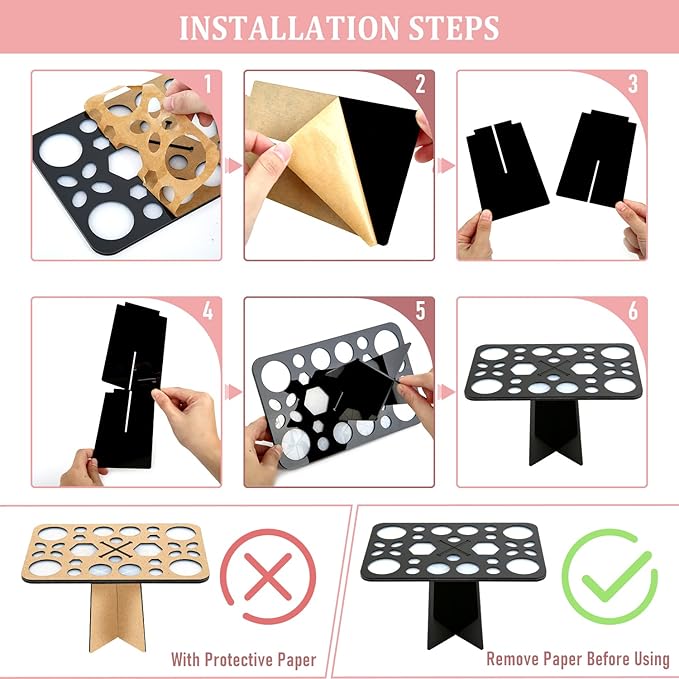 INSTALLATION STEPS

1

2

3

4

5

6

With Protective Paper

Remove Paper Before Using