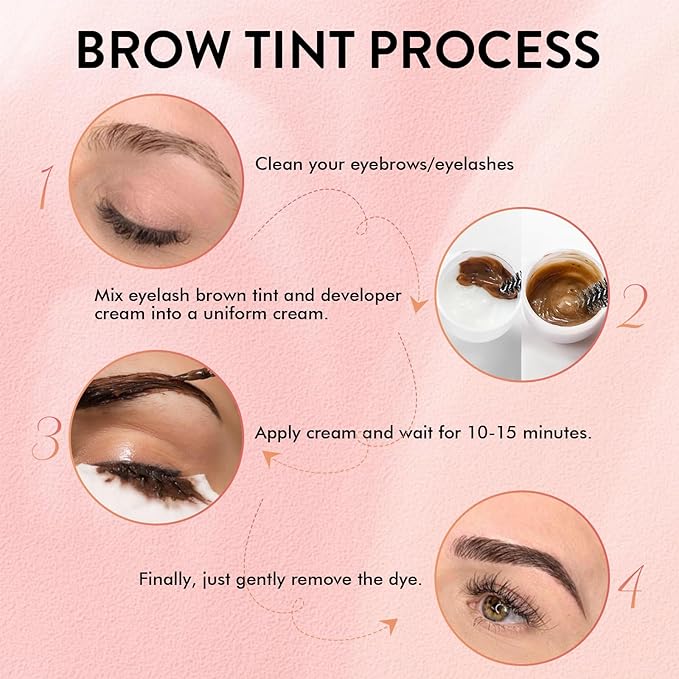 BROW TINT PROCESS

1

Clean your eyebrows/eyelashes

Mix eyelash brown tint and developer cream into a uniform cream.

2

3

Apply cream and wait for 10-15 minutes.

Finally, just gently remove the dye.

4