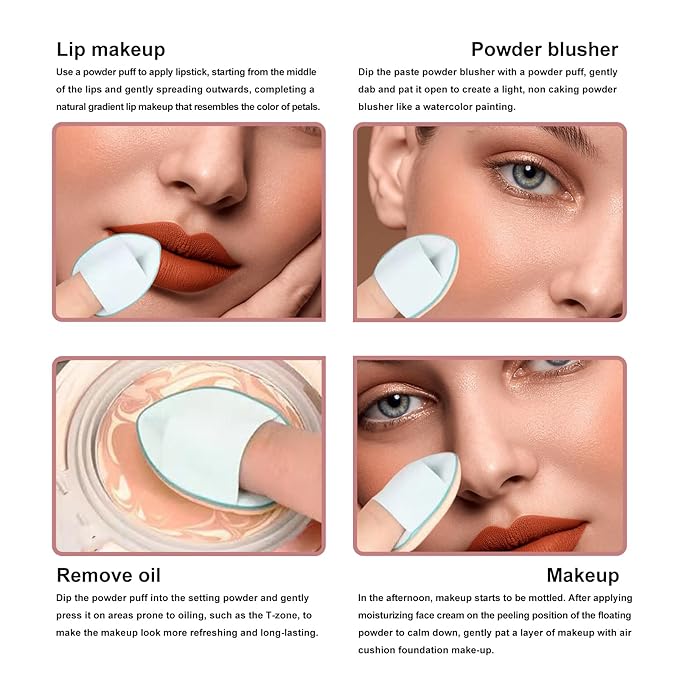 Lip makeup

Use a powder puff to apply lipstick, starting from the middle of the lips and gently spreading outwards, completing a natural gradient lip makeup that resembles the color of petals.

Powder blusher

Dip the paste powder blusher with a powder puff, gently dab and pat it open to create a light, non caking powder blusher like a watercolor painting.

Remove oil

Dip the powder puff into the setting powder and gently press it on areas prone to oiling, such as the T-zone, to make the makeup look more refreshing and long-lasting.

Makeup

In the afternoon, makeup starts to be mottled. After applying moisturizing face cream on the peeling position of the floating powder to calm down, gently pat a layer of makeup with air cushion foundation make-up.